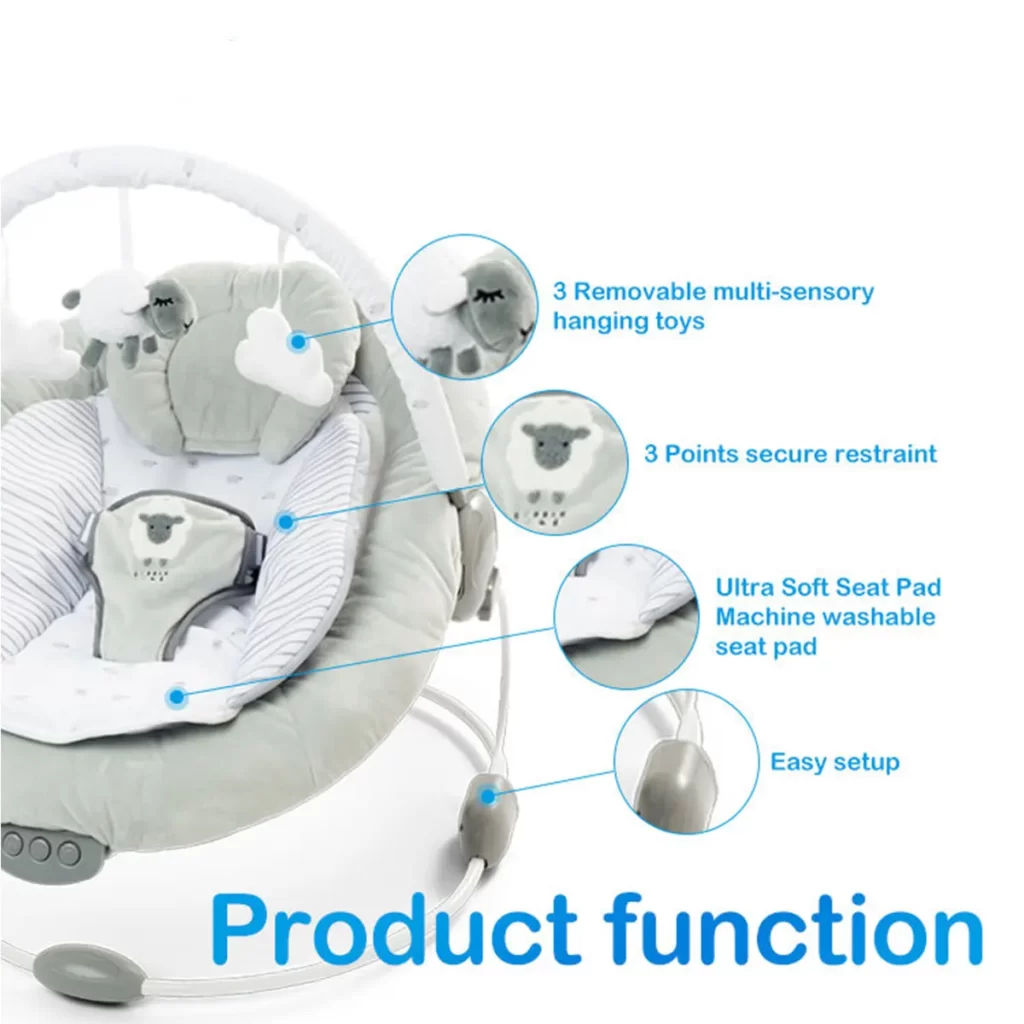 3 Removable multi-sensory hanging toys

3 Points secure restraint

Ultra Soft Seat Pad
Machine washable seat pad

Easy setup

Product function